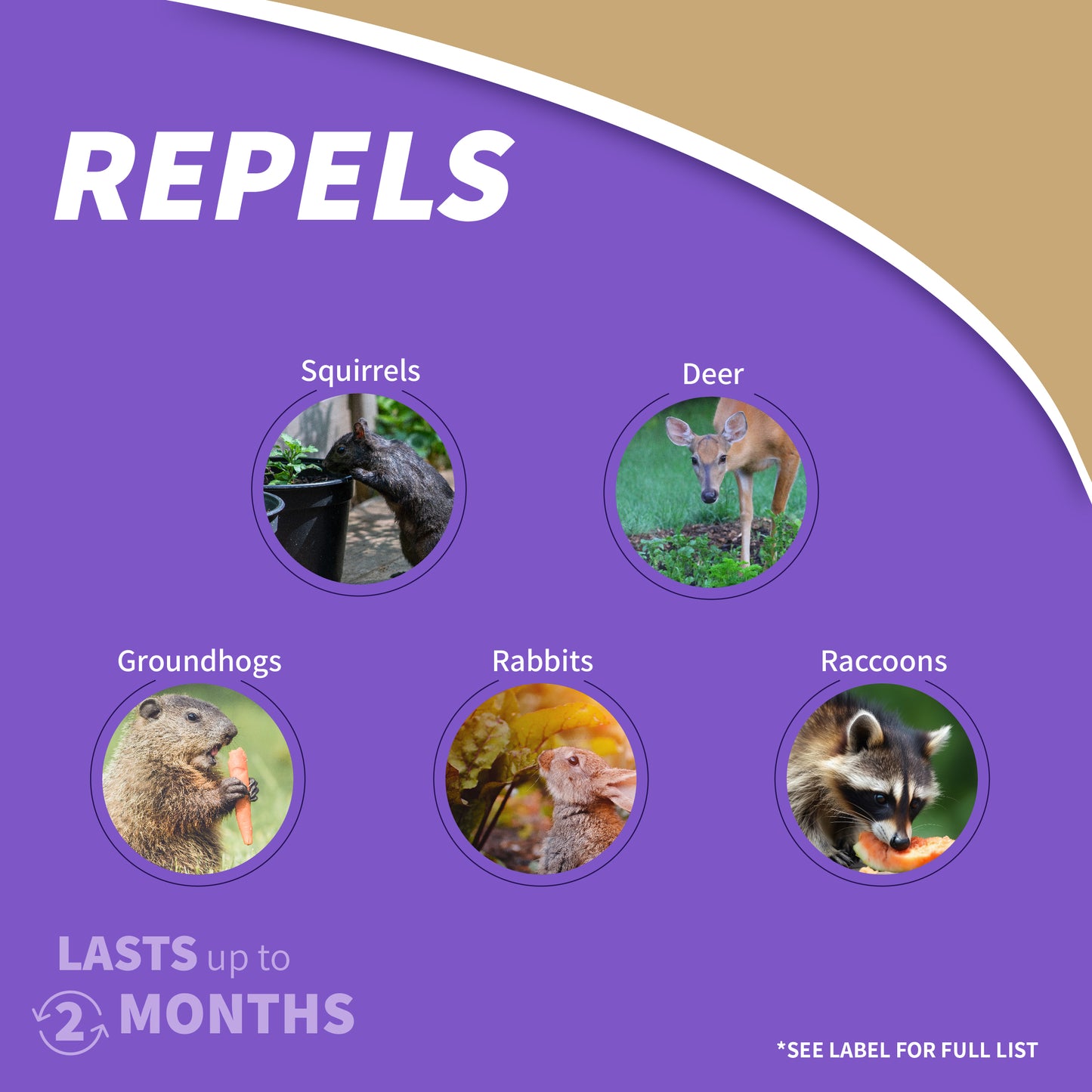 REPELS

Squirrels

Deer

Groundhogs

Rabbits

Raccoons

LASTS up to 2 MONTHS

*SEE LABEL FOR FULL LIST