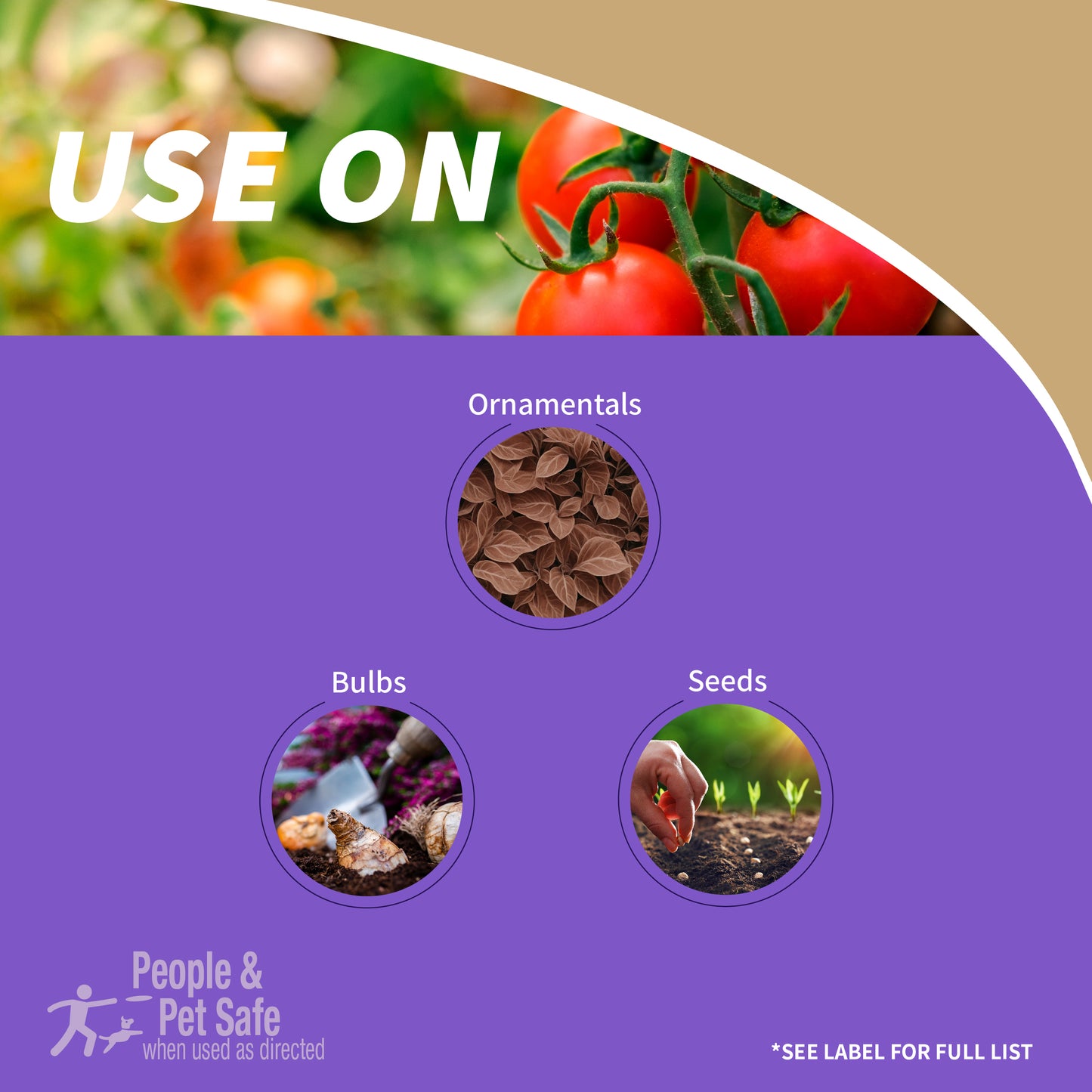 USE ON

Ornamentals

Bulbs

Seeds

People & Pet Safe
when used as directed

*SEE LABEL FOR FULL LIST